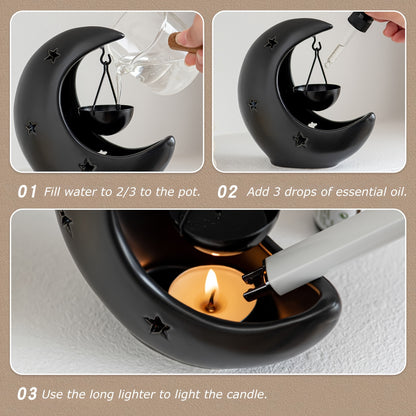 01 Fill water to 2/3 to the pot.

02 Add 3 drops of essential oil.

03 Use the long lighter to light the candle.