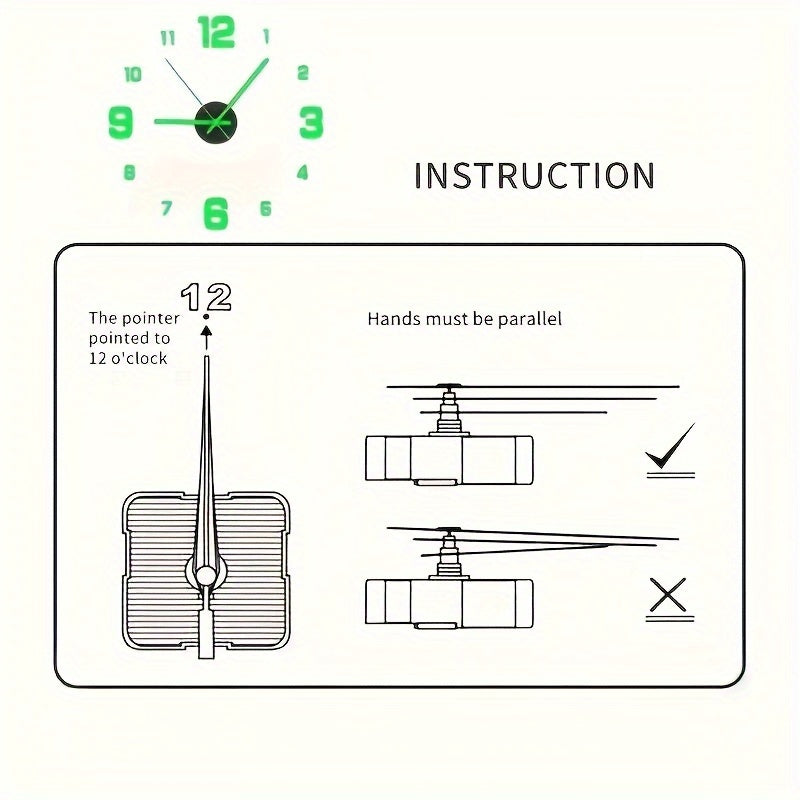 11 12 1
10 2
9 3
8 4
7 6 5

INSTRUCTION

12

The pointer pointed to 12 o'clock

Hands must be parallel