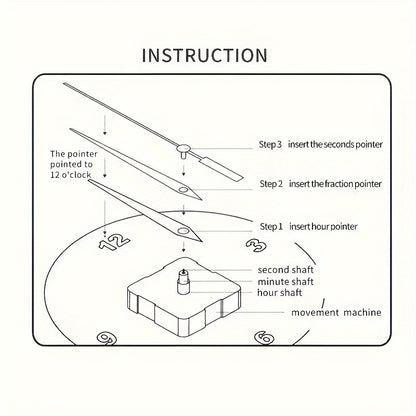 INSTRUCTION

The pointer pointed to 12 o'clock

Step 3 insert the seconds pointer

Step 2 insert the fraction pointer

Step 1 insert hour pointer

12

3

second shaft
minute shaft
hour shaft

movement machine

9

6