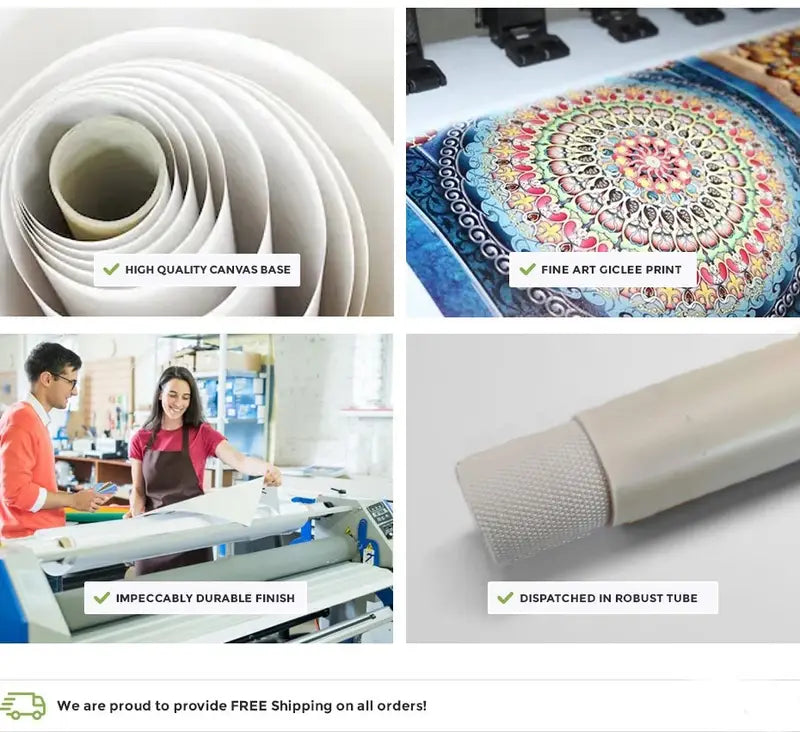 HIGH QUALITY CANVAS BASE

FINE ART GICLEE PRINT

IMPECCABLY DURABLE FINISH

DISPATCHED IN ROBUST TUBE

We are proud to provide FREE Shipping on all orders!